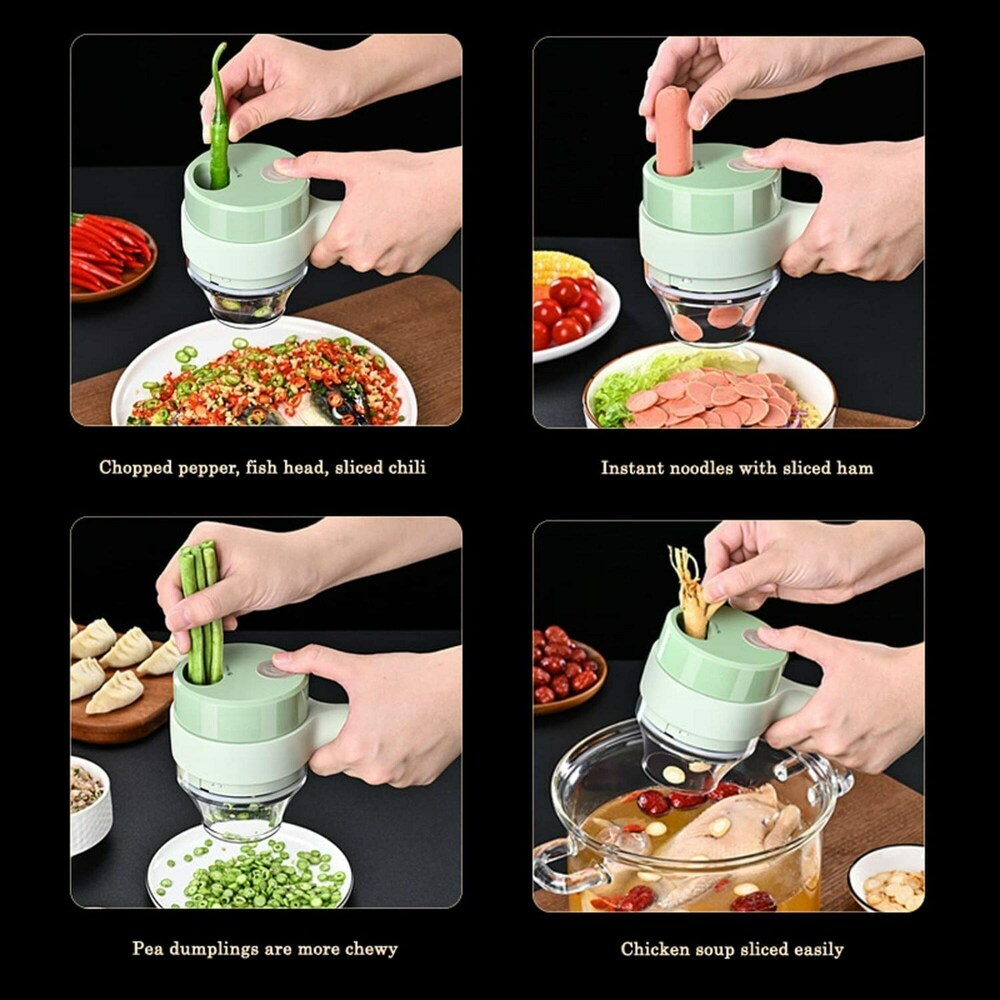 Chopped pepper, fish head, sliced chili

Instant noodles with sliced ham

Pea dumplings are more chewy

Chicken soup sliced easily