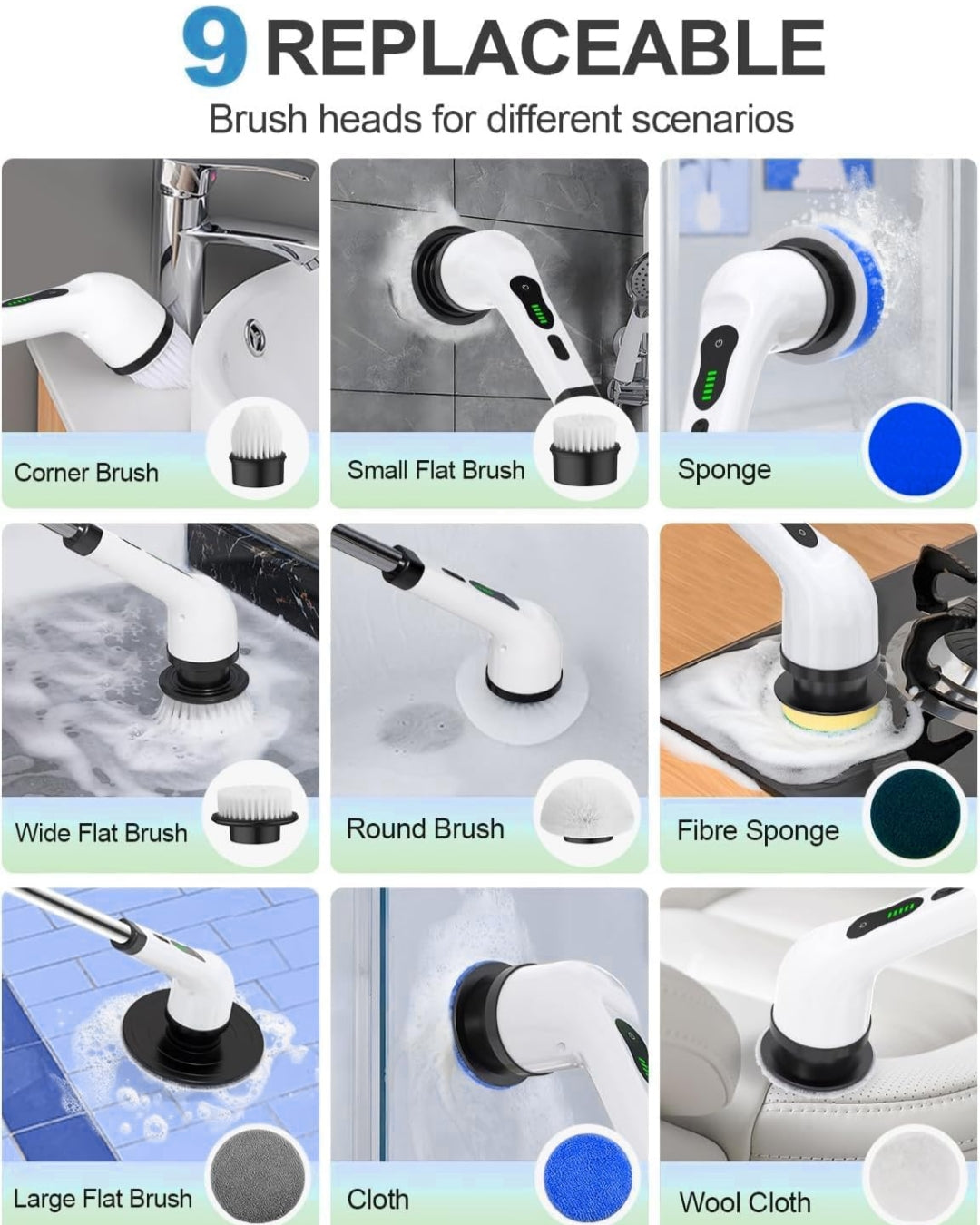 9 REPLACEABLE
Brush heads for different scenarios

Corner Brush

Small Flat Brush

Sponge

Wide Flat Brush

Round Brush

Fibre Sponge

Large Flat Brush

Cloth

Wool Cloth