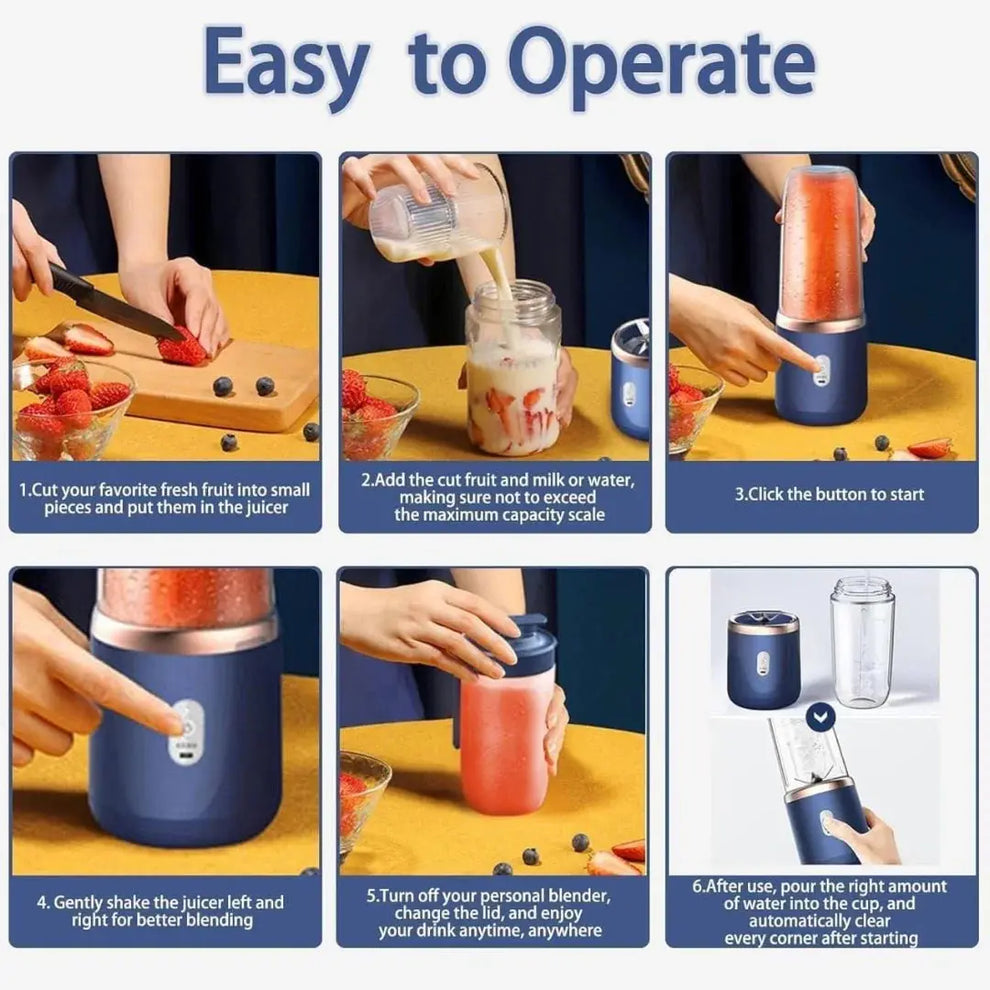 Easy to Operate

1.Cut your favorite fresh fruit into small pieces and put them in the juicer

2.Add the cut fruit and milk or water, making sure not to exceed the maximum capacity scale

3.Click the button to start

4. Gently shake the juicer left and right for better blending

5.Turn off your personal blender, change the lid, and enjoy your drink anytime, anywhere

6.After use, pour the right amount of water into the cup, and automatically clear every corner after starting